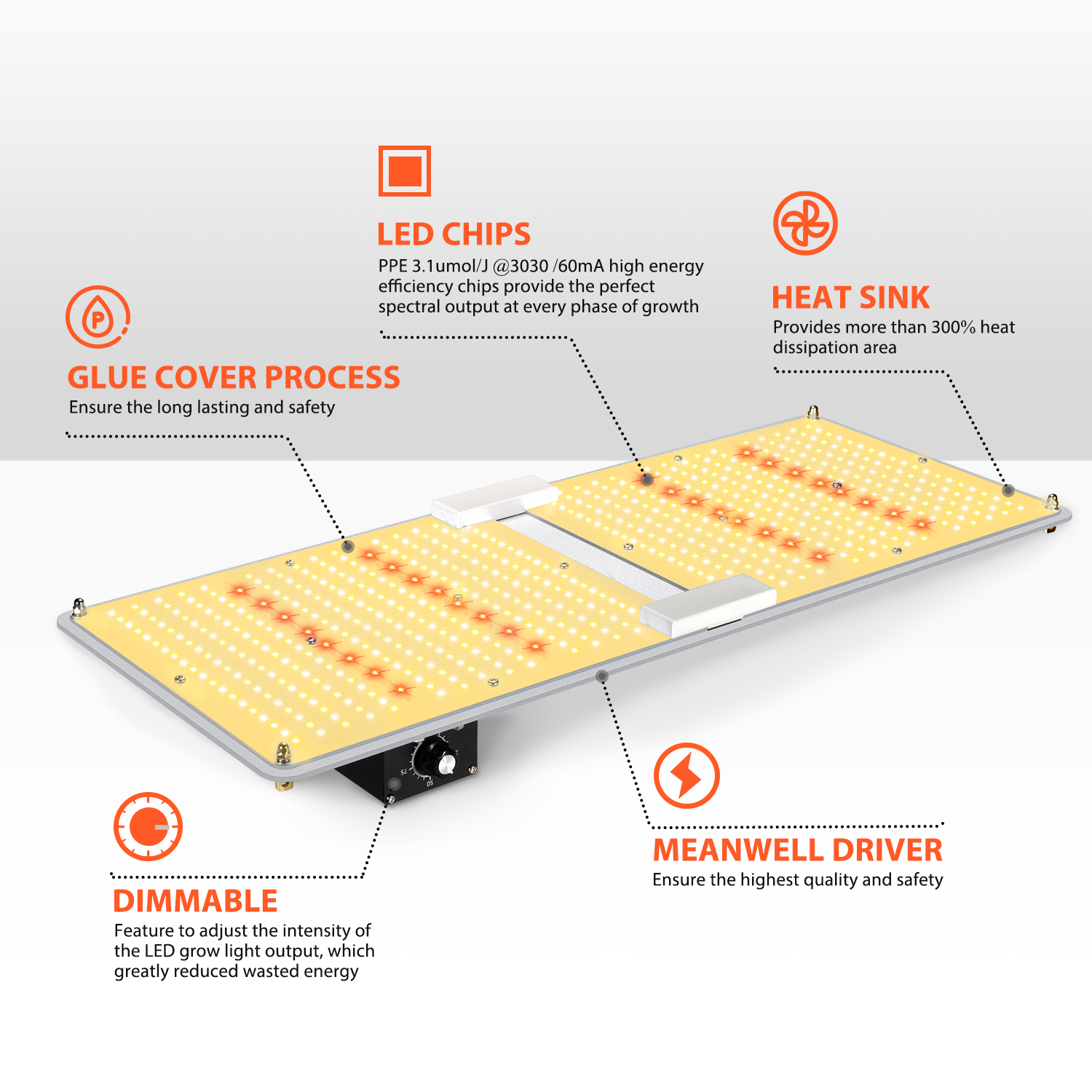 LED CHIPS
PPE 3.1umol/J @3030 /60mA high energy efficiency chips provide the perfect spectral output at every phase of growth

HEAT SINK
Provides more than 300% heat dissipation area

P

GLUE COVER PROCESS
Ensure the long lasting and safety

75
50

DIMMABLE
Feature to adjust the intensity of the LED grow light output, which greatly reduced wasted energy

MEANWELL DRIVER
Ensure the highest quality and safety